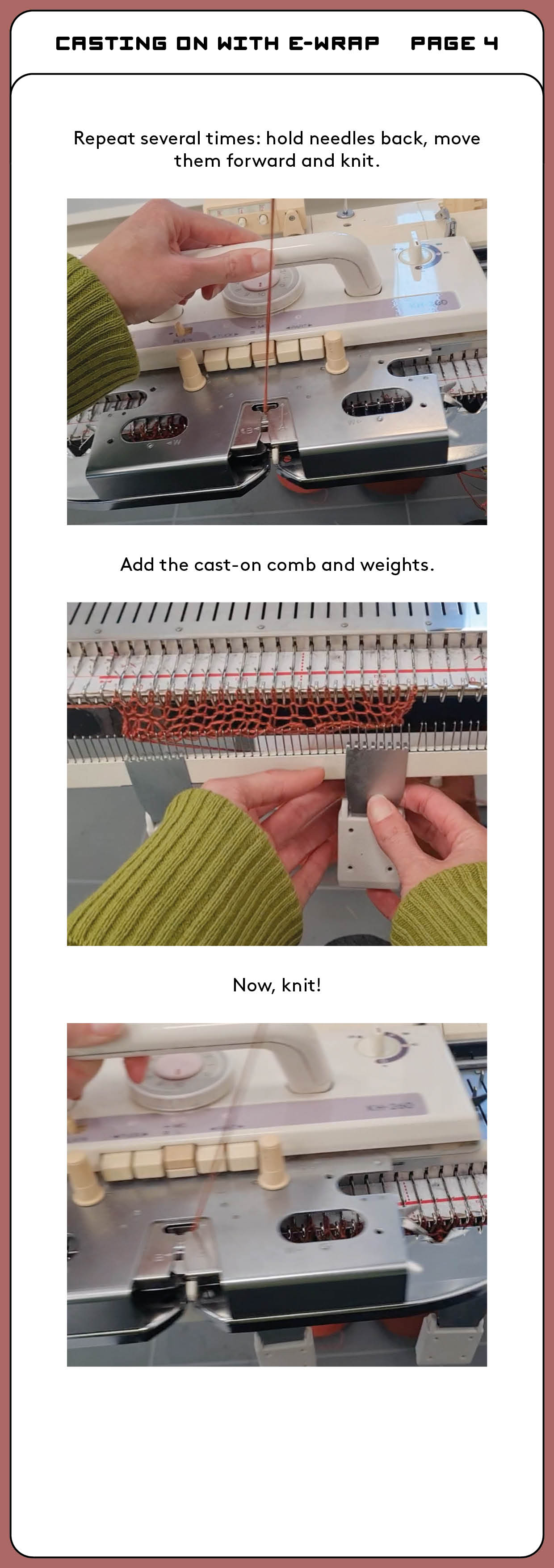 CASTING ON WITH E-WRAP PAGE 4

Repeat several times: hold needles back, move them forward and knit.

Add the cast-on comb and weights.

Now, knit!