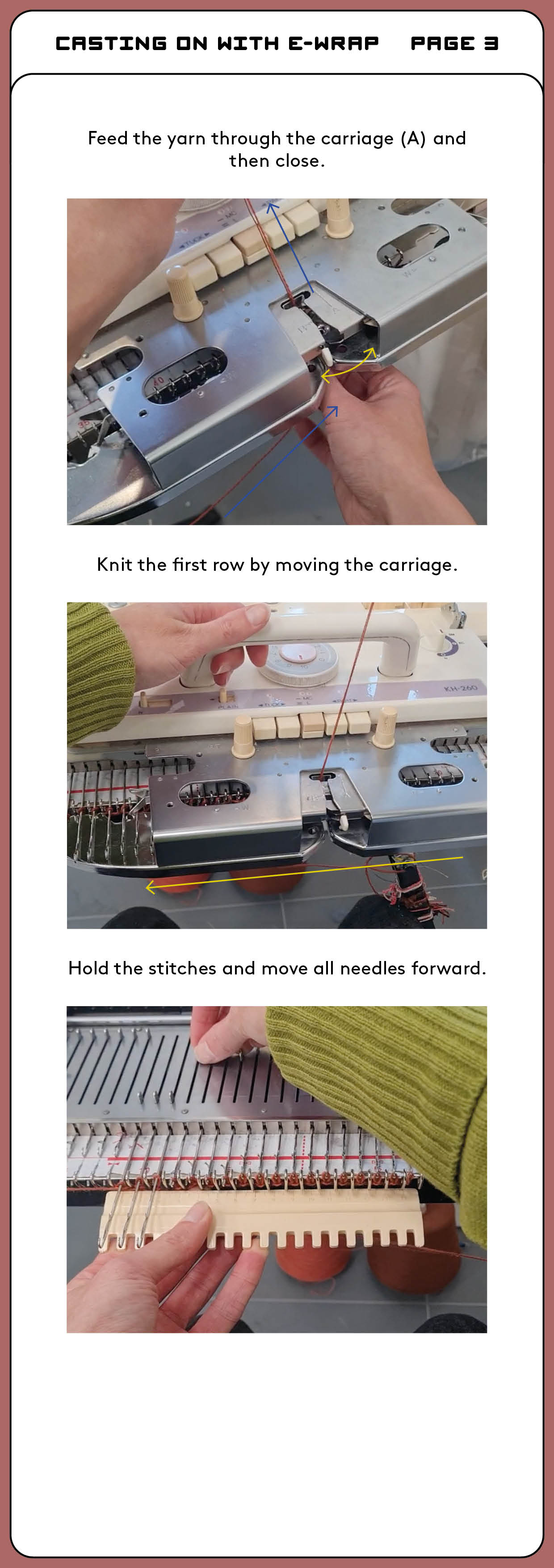 CASTING ON WITH E-WRAP PAGE 3

Feed the yarn through the carriage (A) and then close.

Knit the first row by moving the carriage.

KH-260

Hold the stitches and move all needles forward.