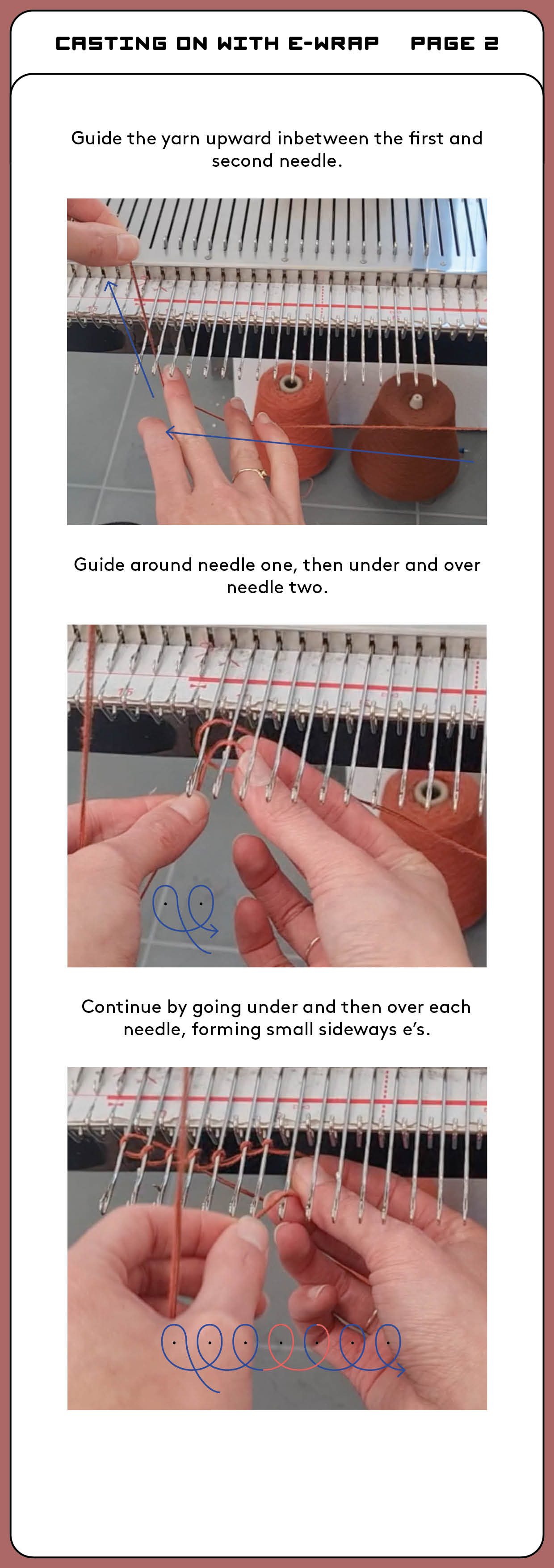 CASTING ON WITH E-WRAP PAGE 2

Guide the yarn upward inbetween the first and second needle.

Guide around needle one, then under and over needle two.

Continue by going under and then over each needle, forming small sideways e's.