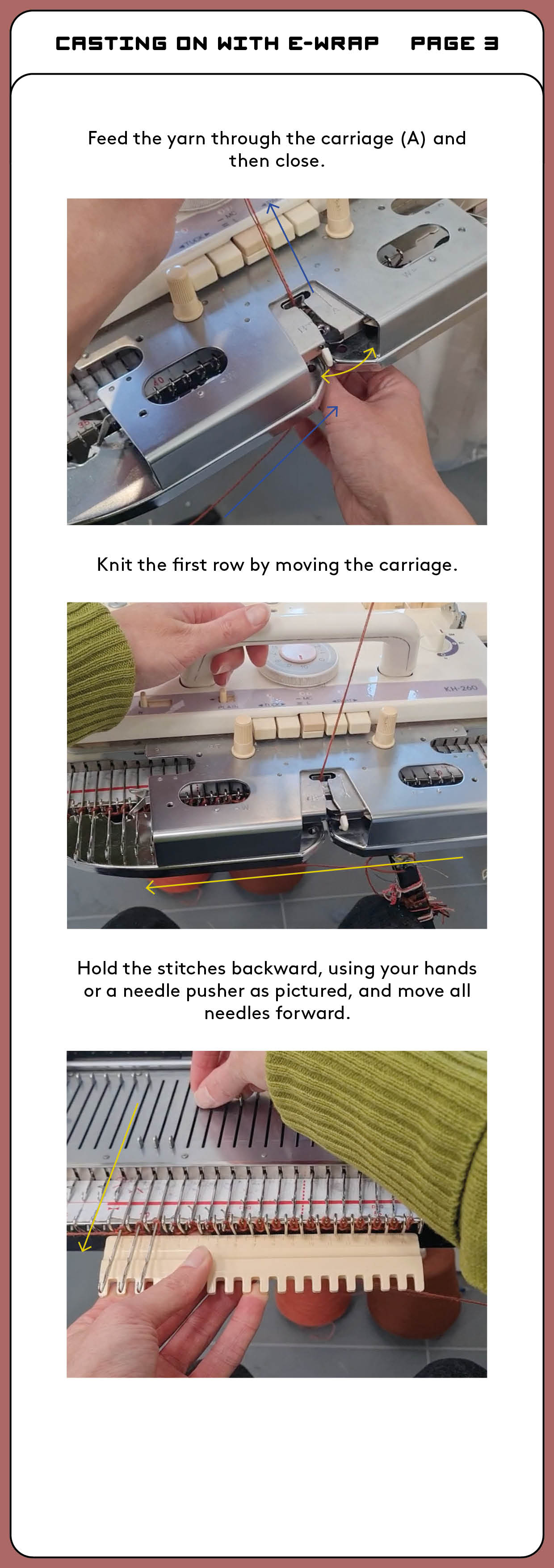 CASTING ON WITH E-WRAP PAGE 3

Feed the yarn through the carriage (A) and then close.

Knit the first row by moving the carriage.

KH-260

Hold the stitches backward, using your hands or a needle pusher as pictured, and move all needles forward.